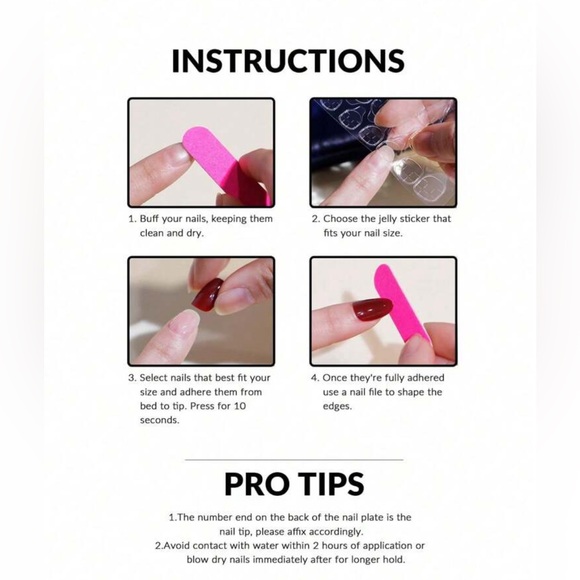 INSTRUCTIONS

1. Buff your nails, keeping them clean and dry.

2. Choose the jelly sticker that fits your nail size.

3. Select nails that best fit your size and adhere them from bed to tip. Press for 10 seconds.

4. Once they're fully adhered use a nail file to shape the edges.

PRO TIPS

1.The number end on the back of the nail plate is the nail tip, please affix accordingly.
2.Avoid contact with water within 2 hours of application or blow dry nails immediately after for longer hold.